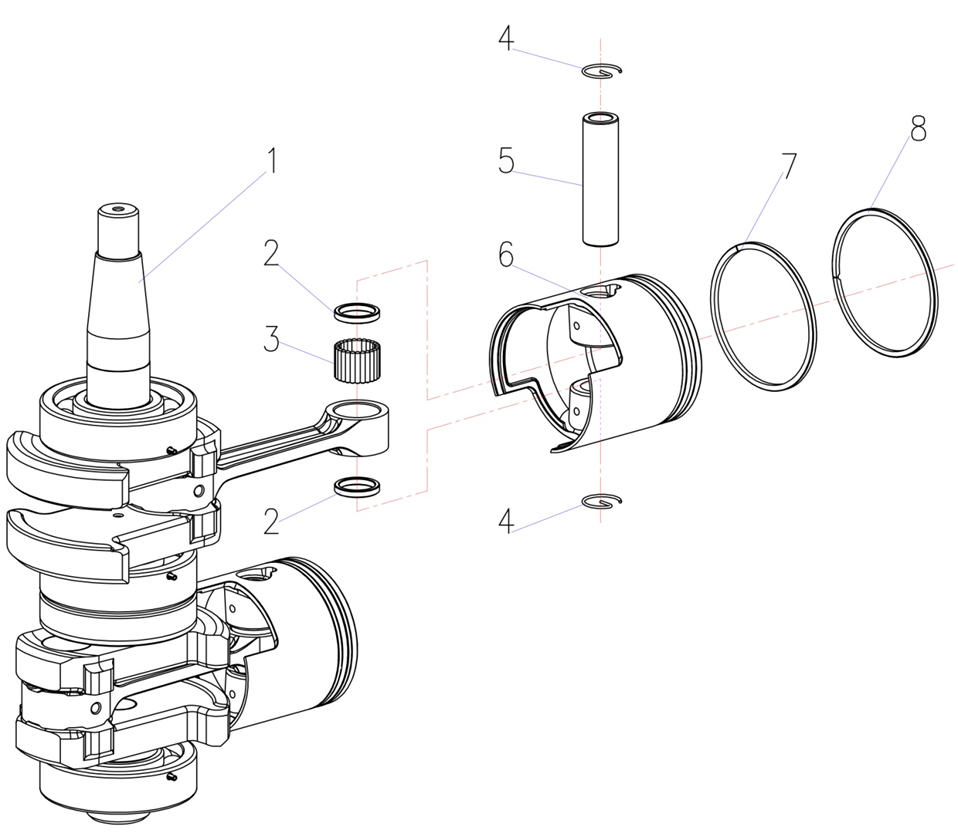 4
1
5
7
8
2
6
3
2
4